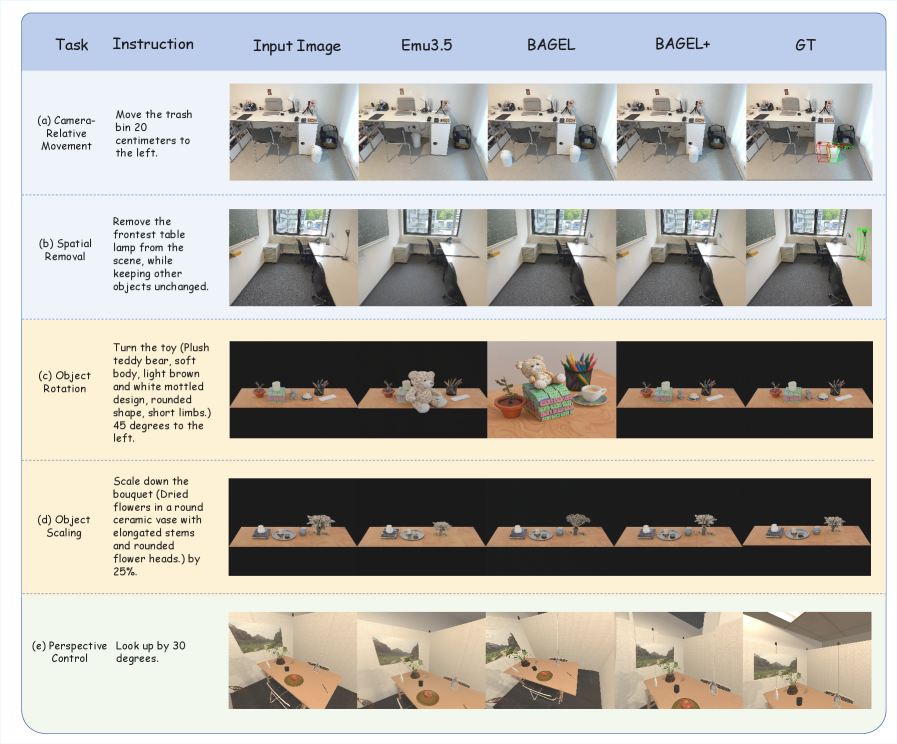 | Task | Instruction | Input Image | Emu3.5 | BAGEL | BAGEL+ | GT |
|---|---|---|---|---|---|---|
| (a) Camera-Relative Movement | Move the trash bin 20 centimeters to the left. | | | | | |
| (b) Spatial Removal | Remove the frontest table lamp from the scene, while keeping other objects unchanged. | | | | | |
| (c) Object Rotation | Turn the toy (Plush teddy bear, soft body, light brown and white mottled design, rounded shape, short limbs.) 45 degrees to the left. | | | | | |
| (d) Object Scaling | Scale down the bouquet (Dried flowers in a round ceramic vase with elongated stems and rounded flower heads.) by 25%. | | | | | |
| (e) Perspective Control | Look up by 30 degrees. | | | | | |