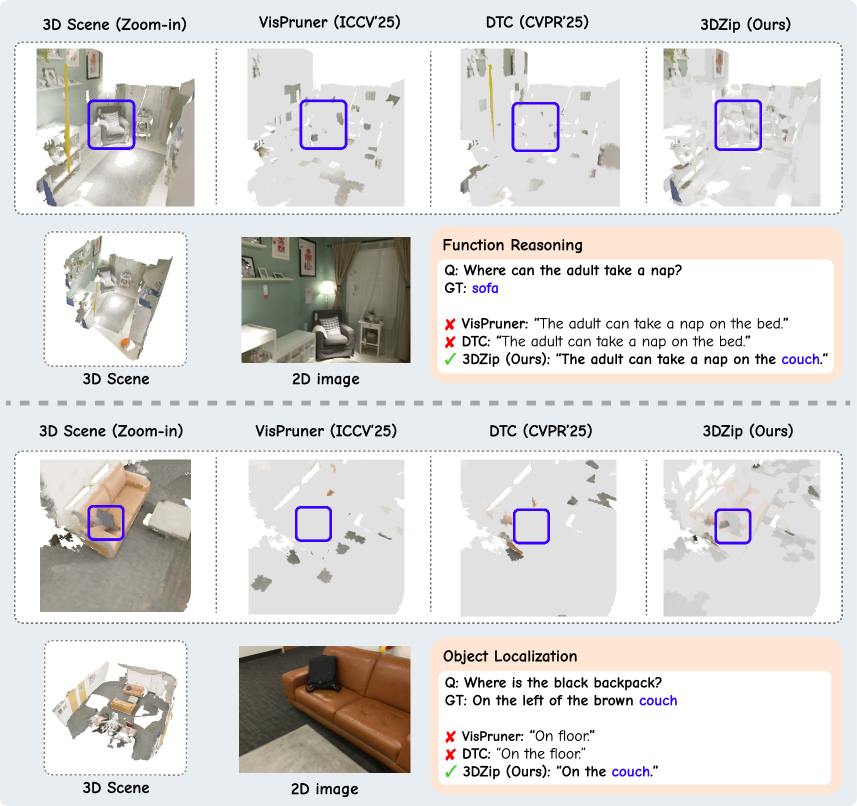 3D Scene (Zoom-in)

VisPruner (ICCV'25)

DTC (CVPR'25)

3DZip (Ours)

3D Scene

2D image

Function Reasoning

Q: Where can the adult take a nap?
GT: sofa

✘ VisPruner: "The adult can take a nap on the bed."
✘ DTC: "The adult can take a nap on the bed."
✓ 3DZip (Ours): "The adult can take a nap on the couch."

3D Scene (Zoom-in)

VisPruner (ICCV'25)

DTC (CVPR'25)

3DZip (Ours)

3D Scene

2D image

Object Localization

Q: Where is the black backpack?
GT: On the left of the brown couch

✘ VisPruner: "On floor."
✘ DTC: "On the floor."
✓ 3DZip (Ours): "On the couch."